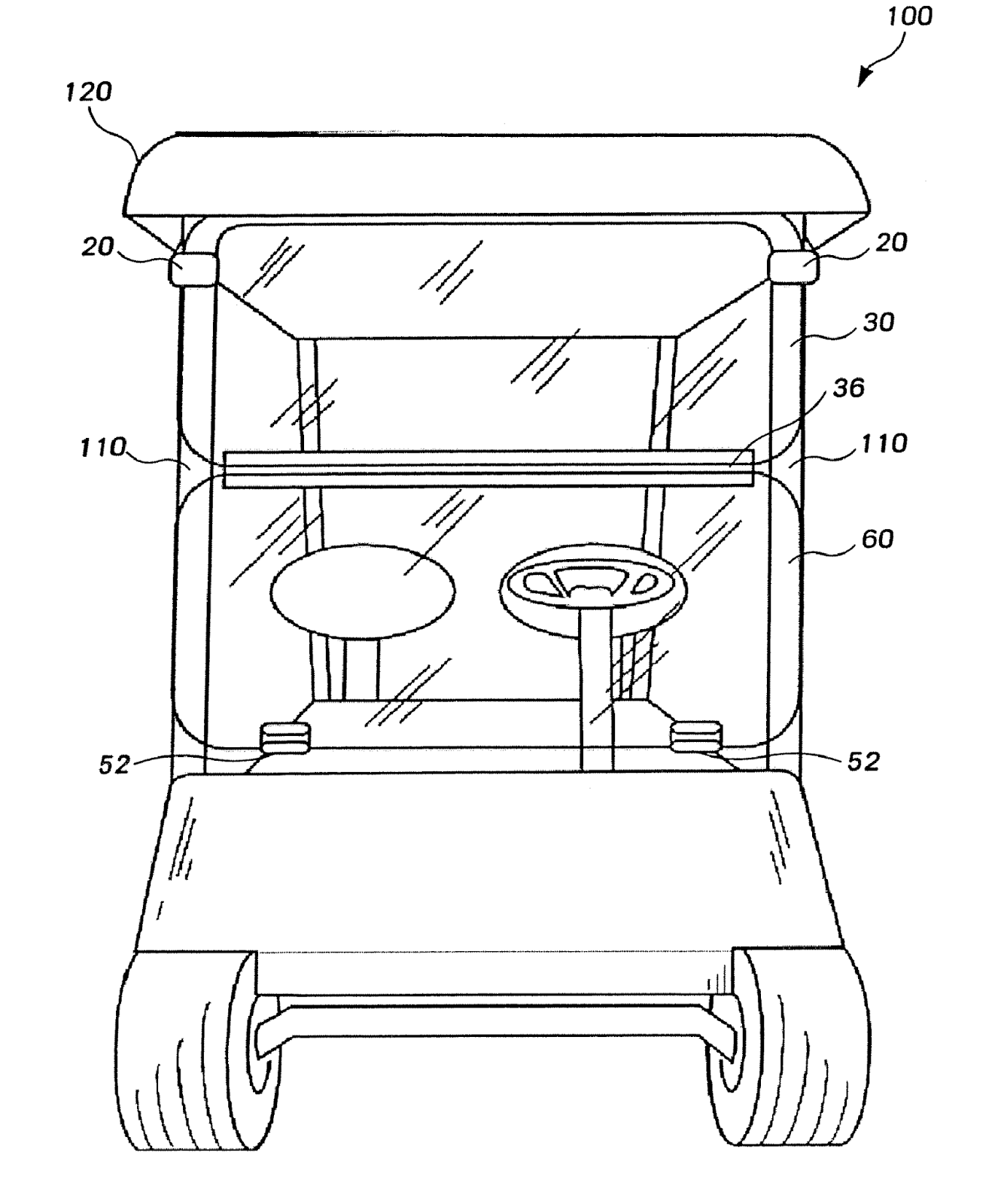 100

120

20

20

30

36

110

110

60

52

52